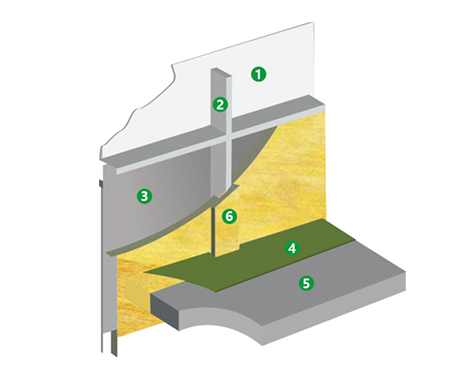 1
2
3
6
4
5